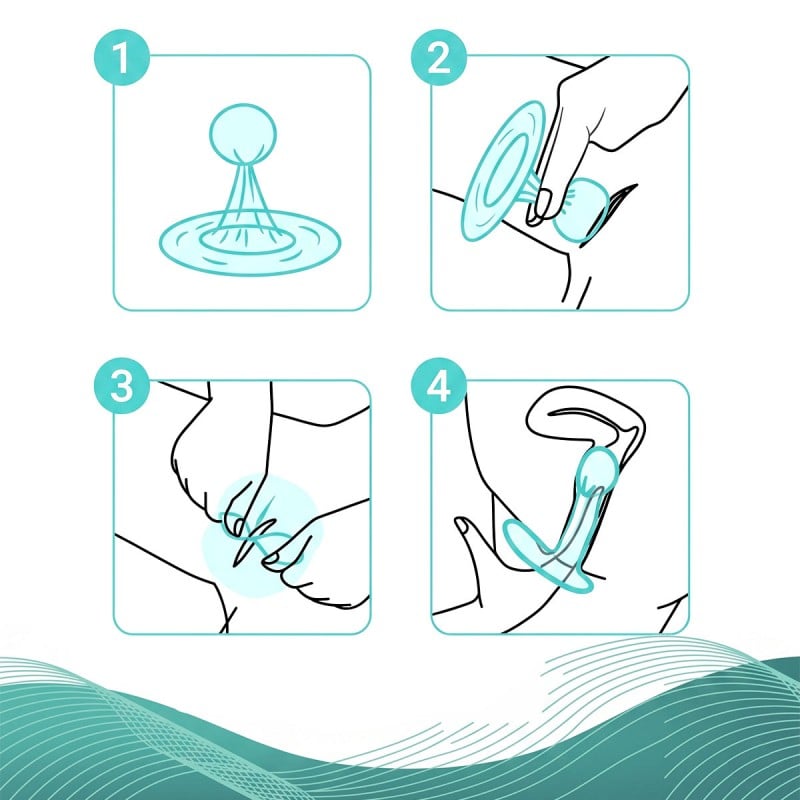 1

2

3

4