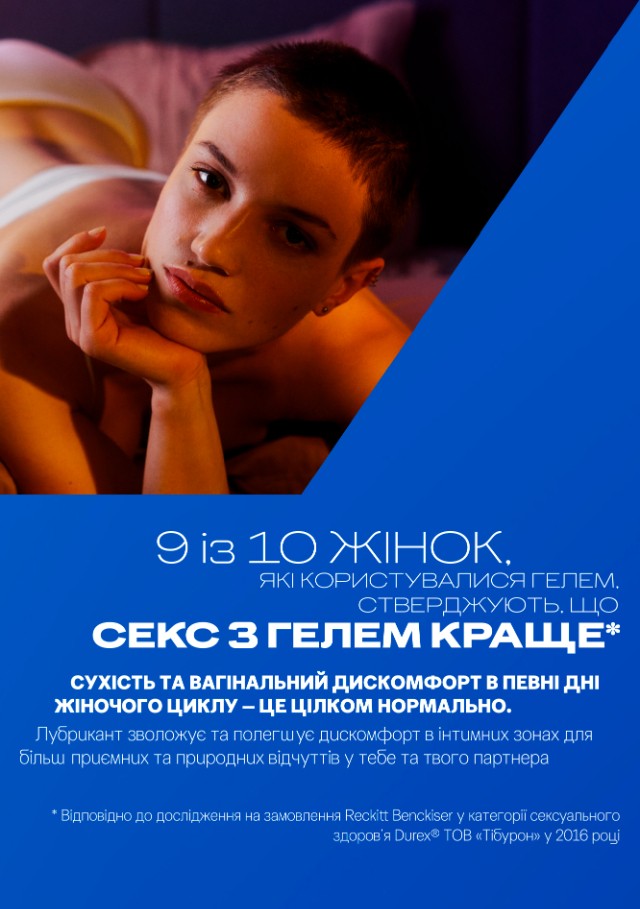 9 із 10 ЖІНОК,
ЯКІ КОРИСТУВАЛИСЯ ГЕЛЕМ,
СТВЕРДЖУЮТЬ, ЩО
СЕКС З ГЕЛЕМ КРАЩЕ*

СУХІСТЬ ТА ВАГІНАЛЬНИЙ ДИСКОМФОРТ В ПЕВНІ ДНІ ЖІНОЧОГО ЦИКЛУ – ЦЕ ЦІЛКОМ НОРМАЛЬНО.

Лубрикант зволожує та полегшує дискомфорт в інтимних зонах для більш приємних та природних відчуттів у тебе та твого партнера

* Відповідно до дослідження на замовлення Reckitt Benckiser у категорії сексуального здоров'я Durex® ТОВ «Тібурон» у 2016 році